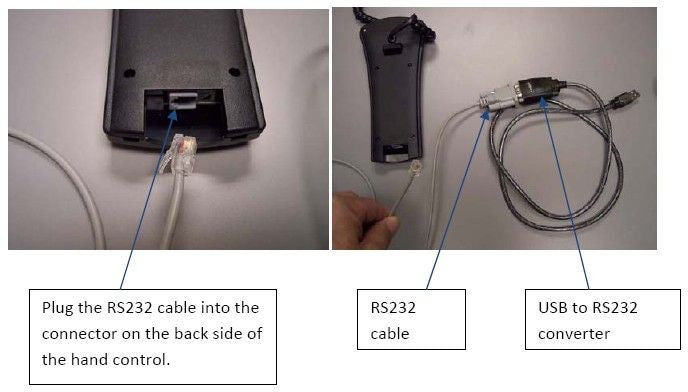 Plug the RS232 cable into the connector on the back side of the hand control.

RS232 cable

USB to RS232 converter